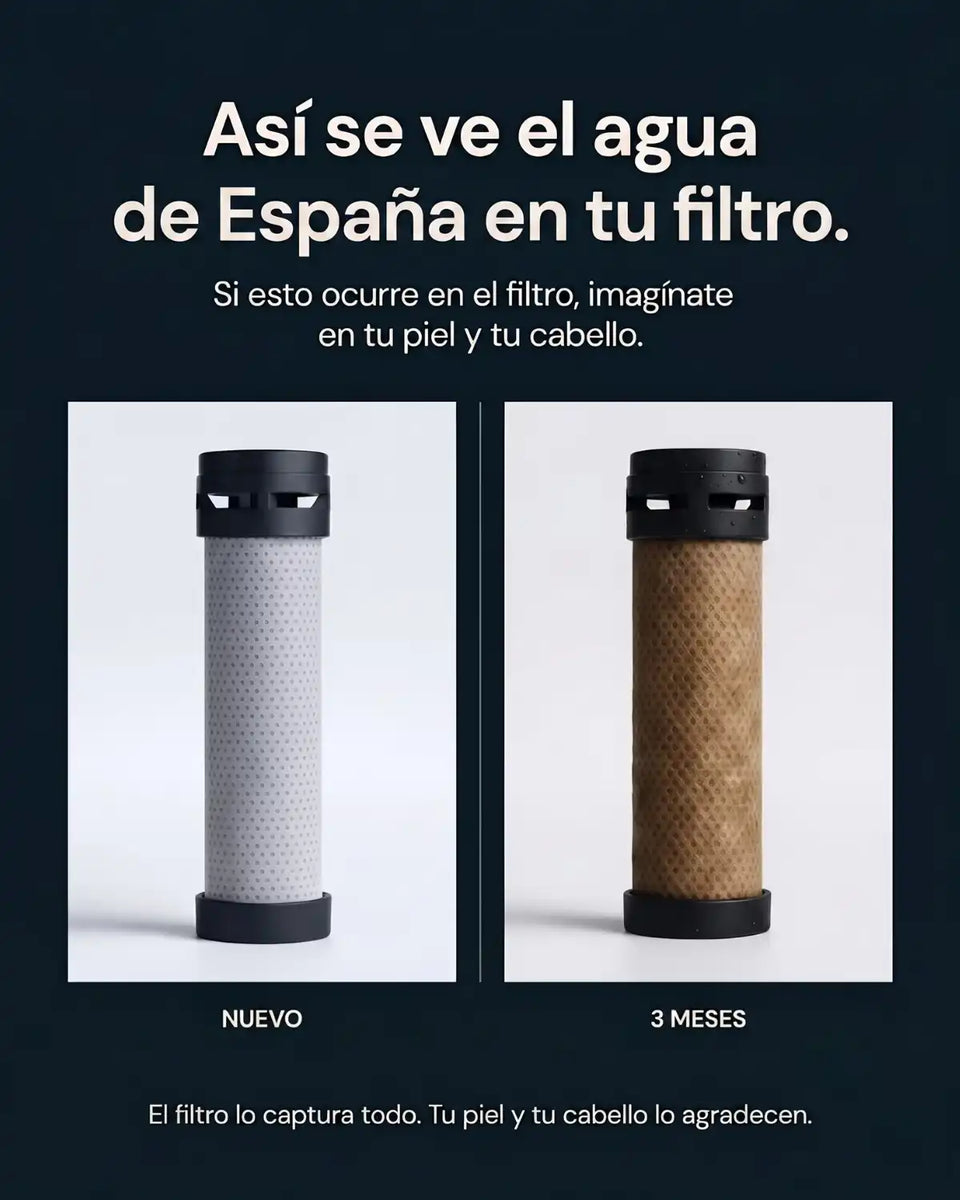 Así se ve el agua de España en tu filtro.

Si esto ocurre en el filtro, imagínate en tu piel y tu cabello.

NUEVO

3 MESES

El filtro lo captura todo. Tu piel y tu cabello lo agradecen.